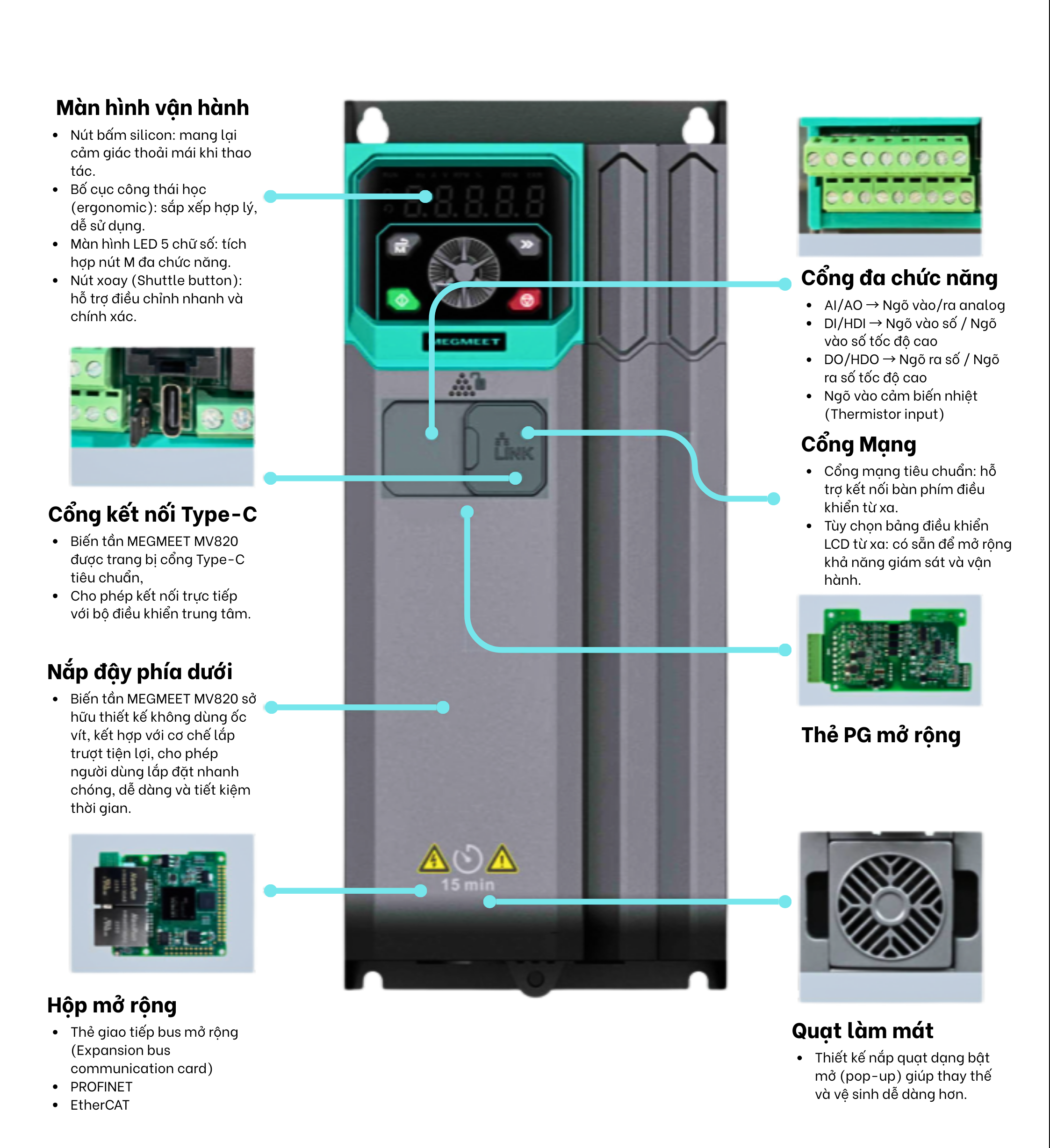 Màn hình vận hành

- Nút bấm silicon: mang lại cảm giác thoải mái khi thao tác.
- Bố cục công thái học (ergonomic): sắp xếp hợp lý, dễ sử dụng.
- Màn hình LED 5 chữ số: tích hợp nút M đa chức năng.
- Nút xoay (Shuttle button): hỗ trợ điều chỉnh nhanh và chính xác.

Cổng kết nối Type-C

- Biến tần MEGMEET MV820 được trang bị cổng Type-C tiêu chuẩn,
- Cho phép kết nối trực tiếp với bộ điều khiển trung tâm.

Nắp đậy phía dưới

- Biến tần MEGMEET MV820 sở hữu thiết kế không dùng ốc vít, kết hợp với cơ chế lắp trượt tiện lợi, cho phép người dùng lắp đặt nhanh chóng, dễ dàng và tiết kiệm thời gian.

Hộp mở rộng

- Thẻ giao tiếp bus mở rộng (Expansion bus communication card)
- PROFINET
- EtherCAT

MEGMEET

LINK

15 min

Cổng đa chức năng

- AI/AO → Ngõ vào/ra analog
- DI/HDI → Ngõ vào số / Ngõ vào số tốc độ cao
- DO/HDO → Ngõ ra số / Ngõ ra số tốc độ cao
- Ngõ vào cảm biến nhiệt (Thermistor input)

Cổng Mạng

- Cổng mạng tiêu chuẩn: hỗ trợ kết nối bàn phím điều khiển từ xa.
- Tùy chọn bảng điều khiển LCD từ xa: có sẵn để mở rộng khả năng giám sát và vận hành.

Thẻ PG mở rộng

Quạt làm mát

- Thiết kế nắp quạt dạng bật mở (pop-up) giúp thay thế và vệ sinh dễ dàng hơn.